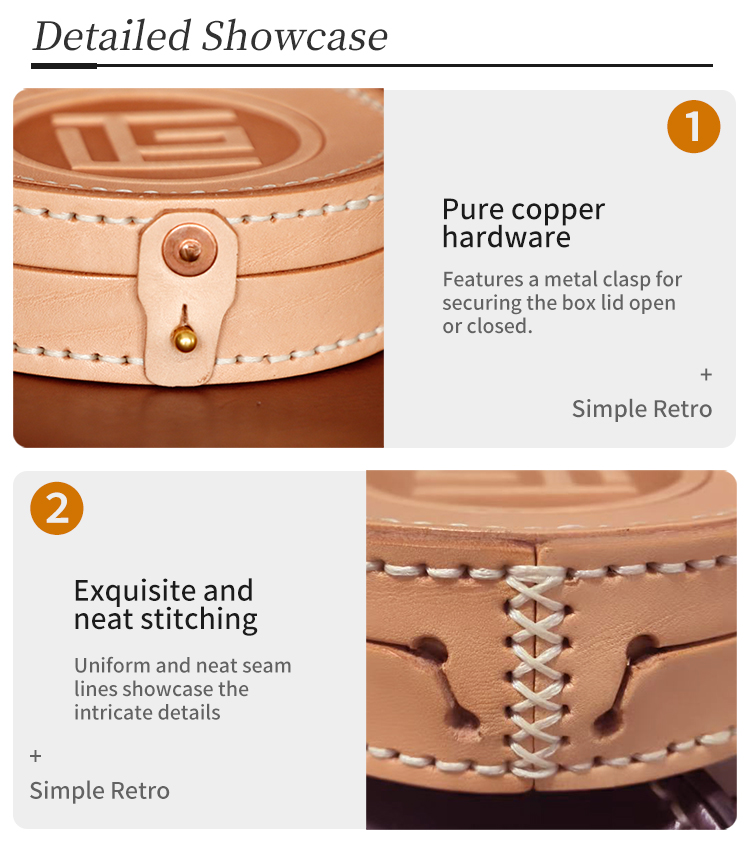 Detailed Showcase

1

Pure copper hardware

Features a metal clasp for securing the box lid open or closed.

+

Simple Retro

2

Exquisite and neat stitching

Uniform and neat seam lines showcase the intricate details

+

Simple Retro