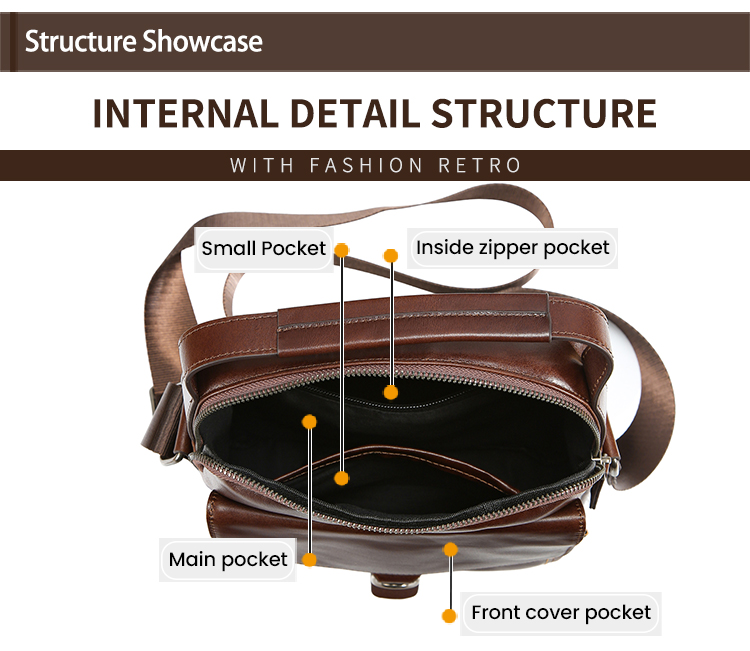 Structure Showcase

INTERNAL DETAIL STRUCTURE

WITH FASHION RETRO

Small Pocket

Inside zipper pocket

Main pocket

Front cover pocket